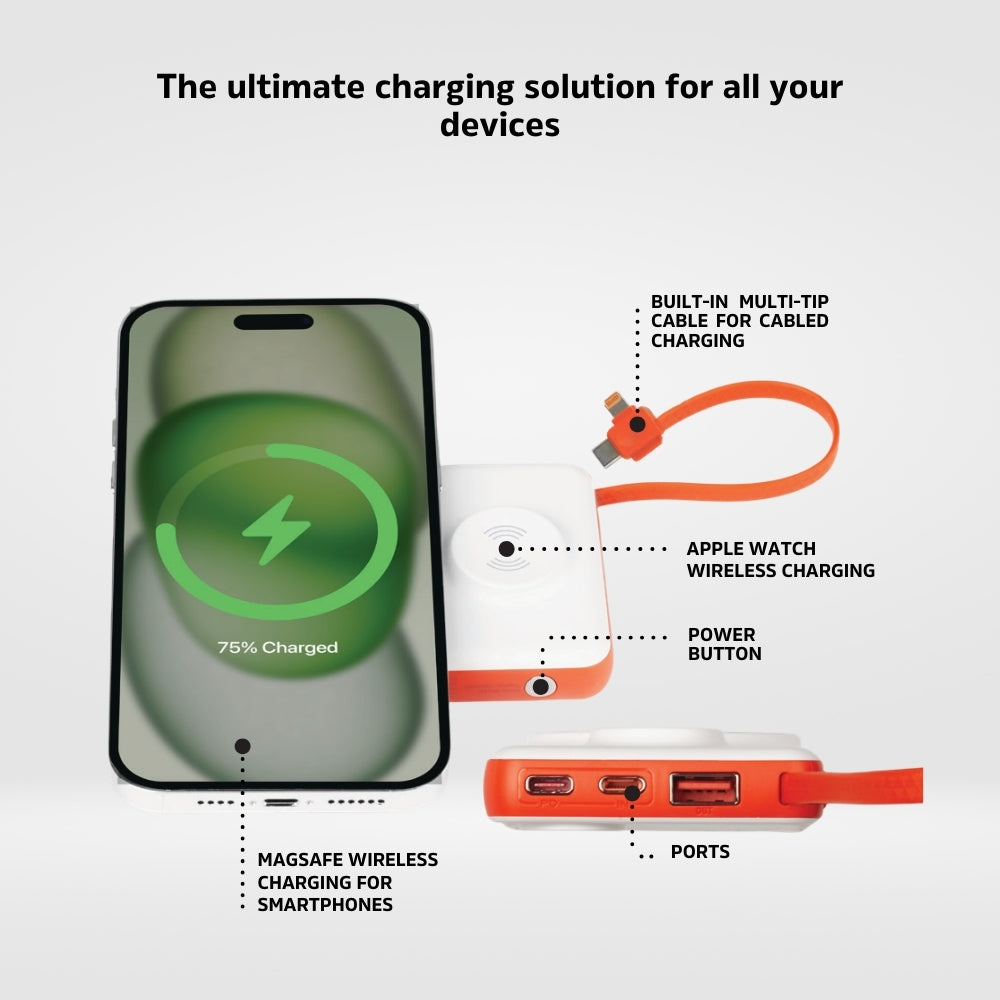 The ultimate charging solution for all your devices

BUILT-IN MULTI-TIP CABLE FOR CABLED CHARGING

75% Charged

APPLE WATCH WIRELESS CHARGING

POWER BUTTON

PORTS

MAGSAFE WIRELESS CHARGING FOR SMARTPHONES